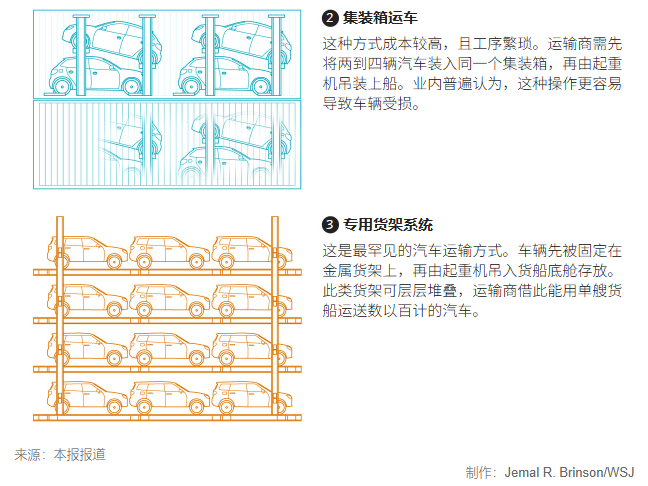 ❷ 集装箱运车

这种方式成本较高，且工序繁琐。运输商需先将两到四辆汽车装入同一个集装箱，再由起重机吊装上船。业内普遍认为，这种操作更容易导致车辆受损。

❸ 专用货架系统

这是最罕见的汽车运输方式。车辆先被固定在金属货架上，再由起重机吊入货船底舱存放。此类货架可层层堆叠，运输商借此能用单艘货船运送数以百计的汽车。

来源：本报报道

制作：Jemal R. Brinson/WSJ